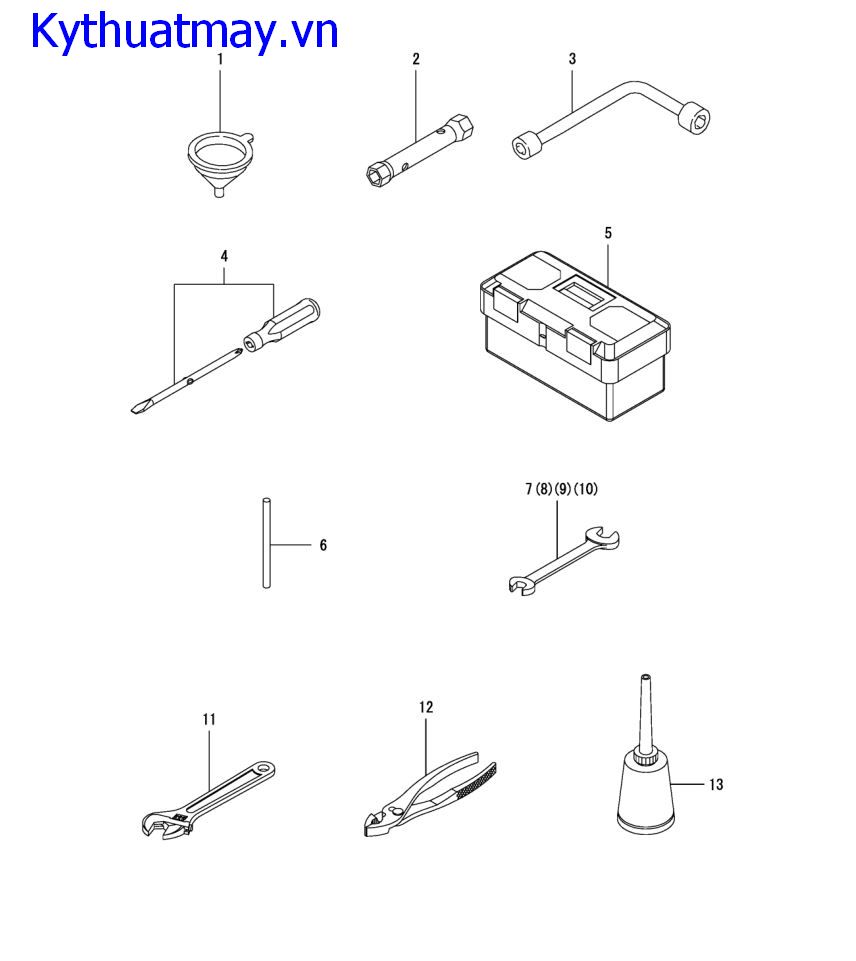 Kythuatmay.vn

1

2

3

4

5

6

7 (8) (9) (10)

11

12

13